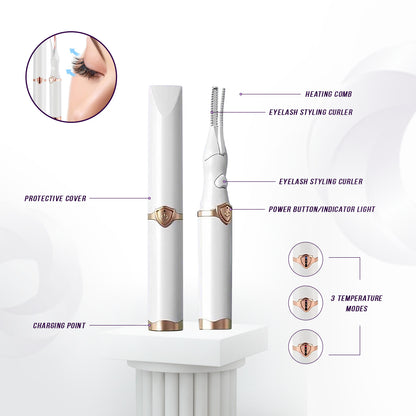 HEATING COMB

EYELASH STYLING CURLER

EYELASH STYLING CURLER

PROTECTIVE COVER

POWER BUTTON/INDICATOR LIGHT

3 TEMPERATURE MODES

CHARGING POINT